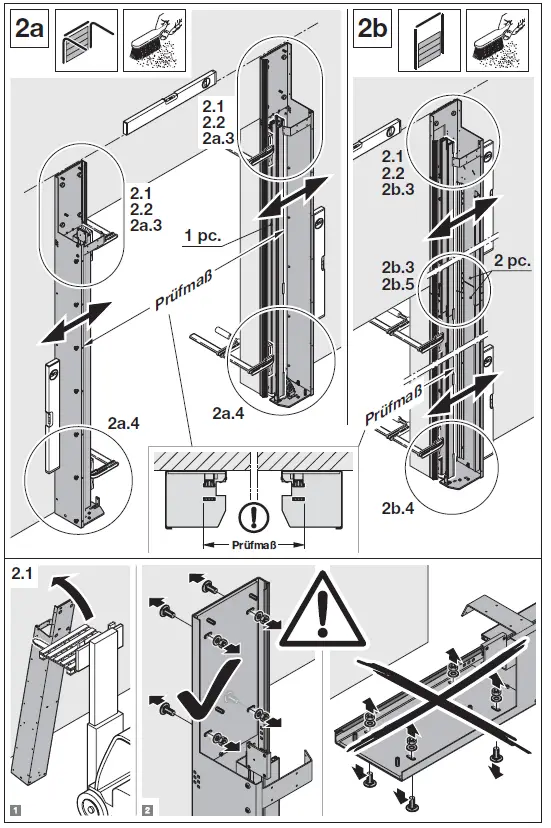 2a

2.1
2.2
2a.3

2.1
2.2
2a.3

1 pc.

Prüfmaß

2a.4

2a.4

Prüfmaß

2b

2.1
2.2
2b.3

2b.3
2b.5

2 pc.

Prüfmaß

2b.4

2.1

1

2