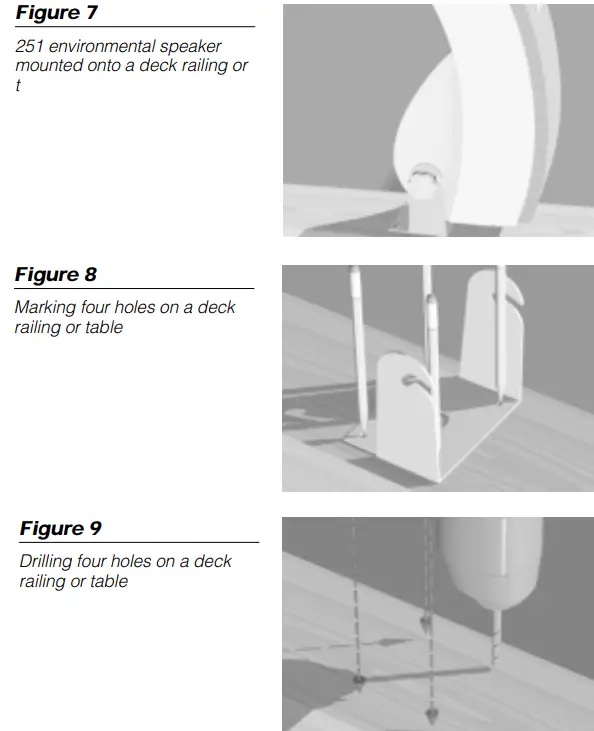 Figure 7

251 environmental speaker mounted onto a deck railing or t

Figure 8

Marking four holes on a deck railing or table

Figure 9

Drilling four holes on a deck railing or table