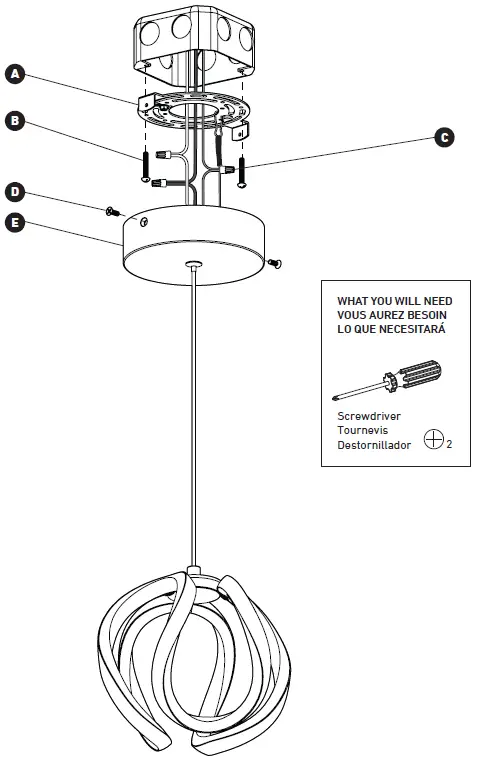 A

B

C

D

E

WHAT YOU WILL NEED
VOUS AUREZ BESOIN
LO QUE NECESITARÁ

Screwdriver
Tournevis
Destornillador 2