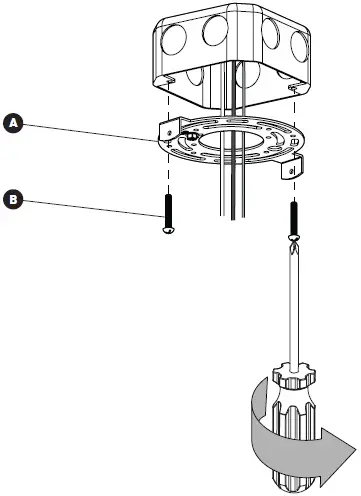 A

B