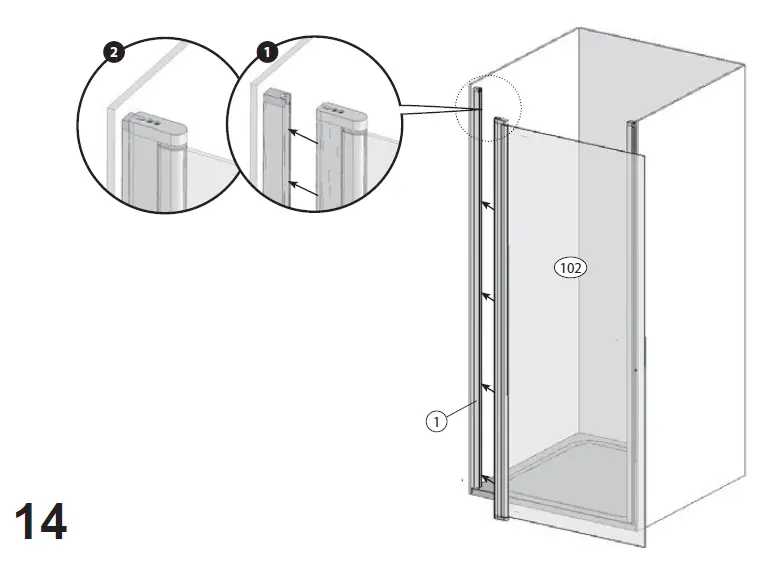 2
1
102
1
14