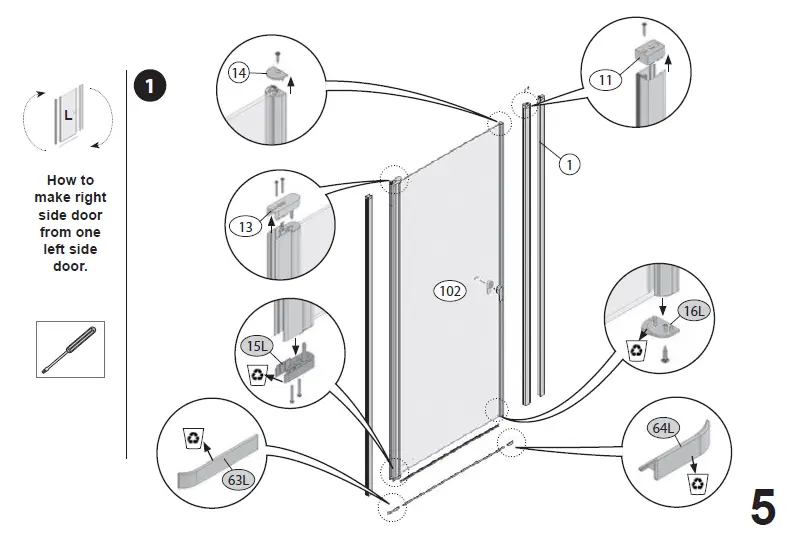 L

How to make right side door from one left side door.

1

14

11

1

13

102

15L

16L

63L

64L

5