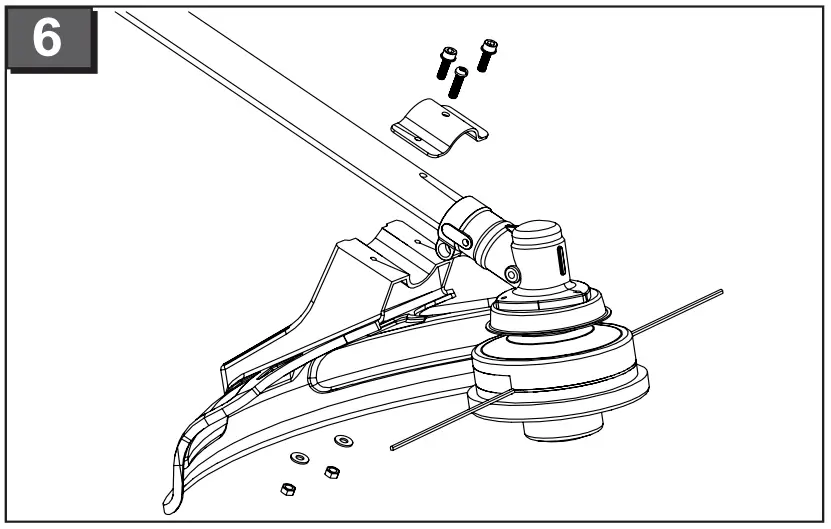 6