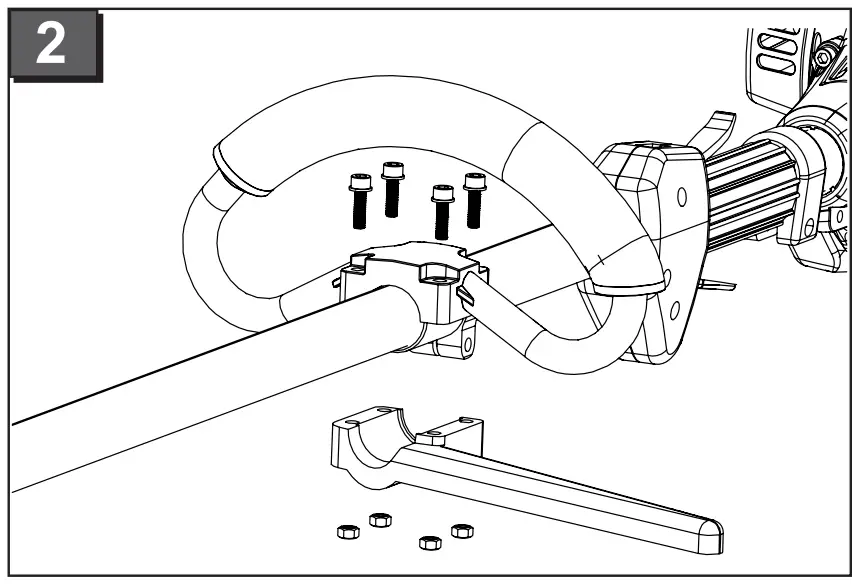 2