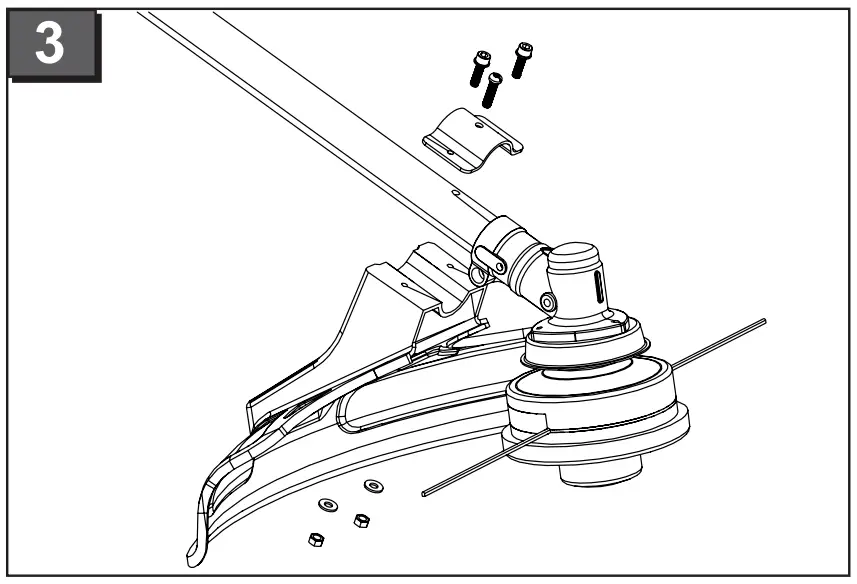 3