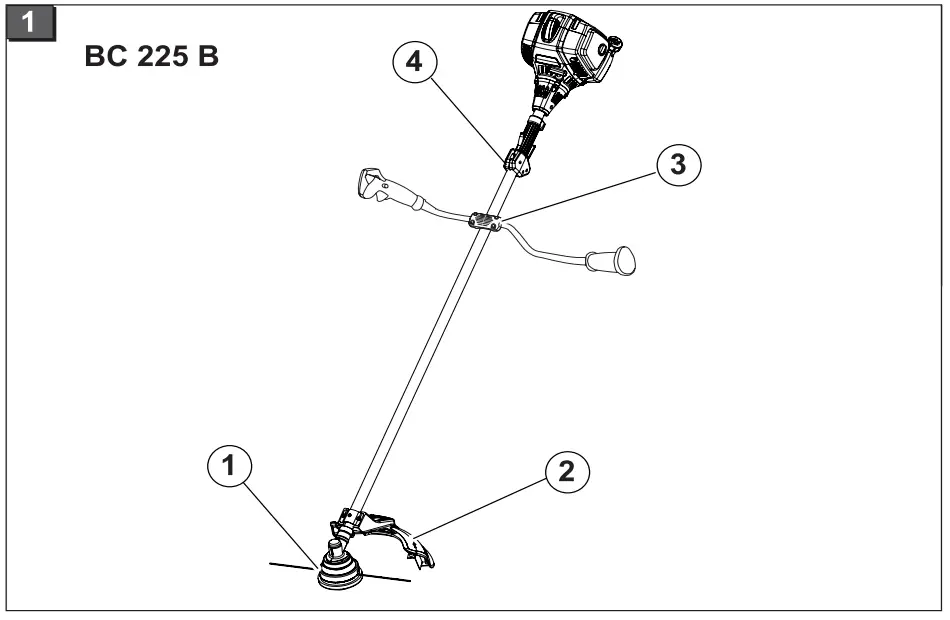 1

BC 225 B

4

3

1

2