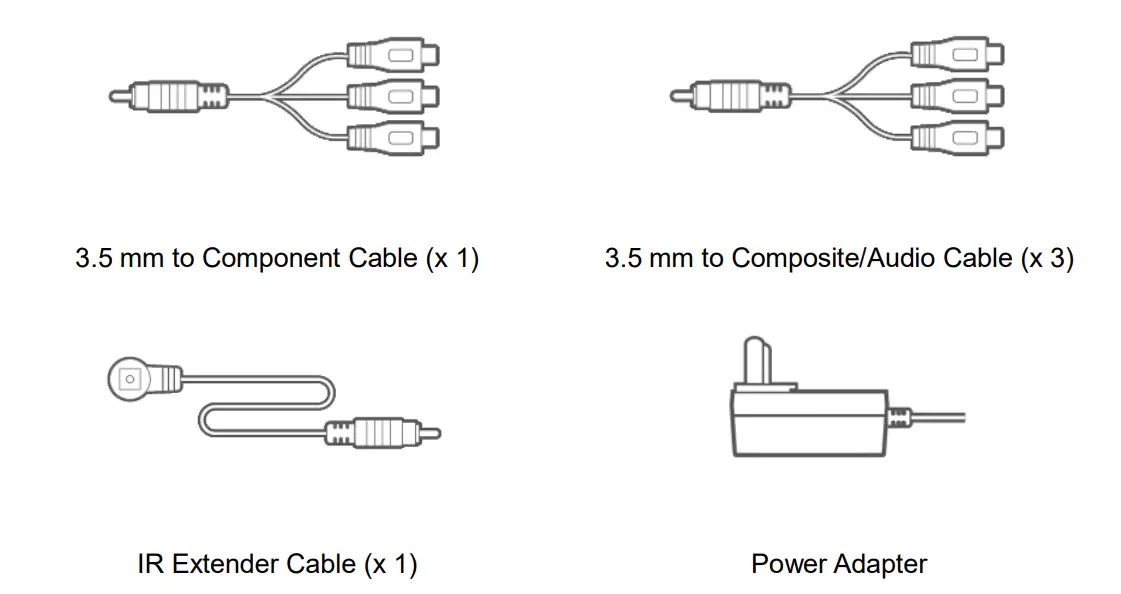 3.5 mm to Component Cable (x 1)

3.5 mm to Composite/Audio Cable (x 3)

IR Extender Cable (x 1)

Power Adapter