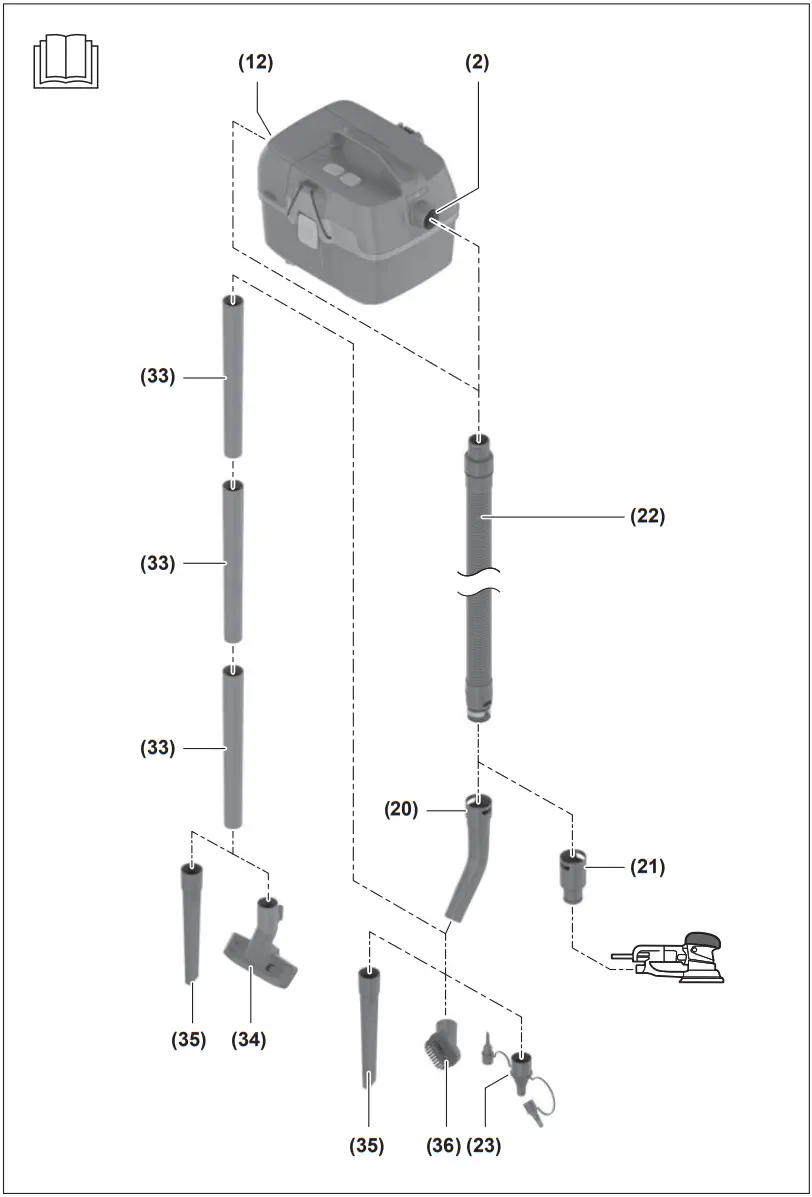 (12)
(2)
(33)
(33)
(33)
(22)
(20)
(21)
(35)
(34)
(35)
(36)
(23)