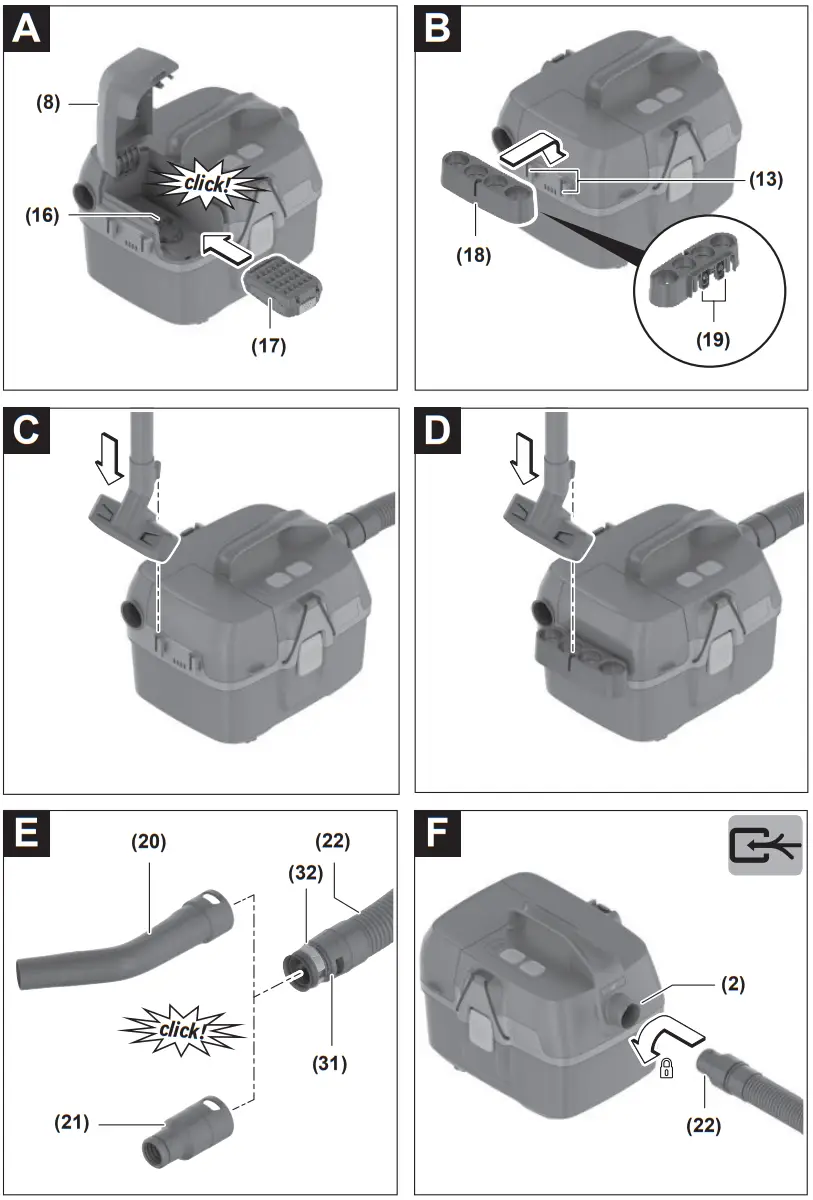 A
(8)
click!
(16)
(17)

B
(13)
(18)
(19)

C

D

E
(20)
(22)
(32)
click!
(31)
(21)

F
(2)
(22)