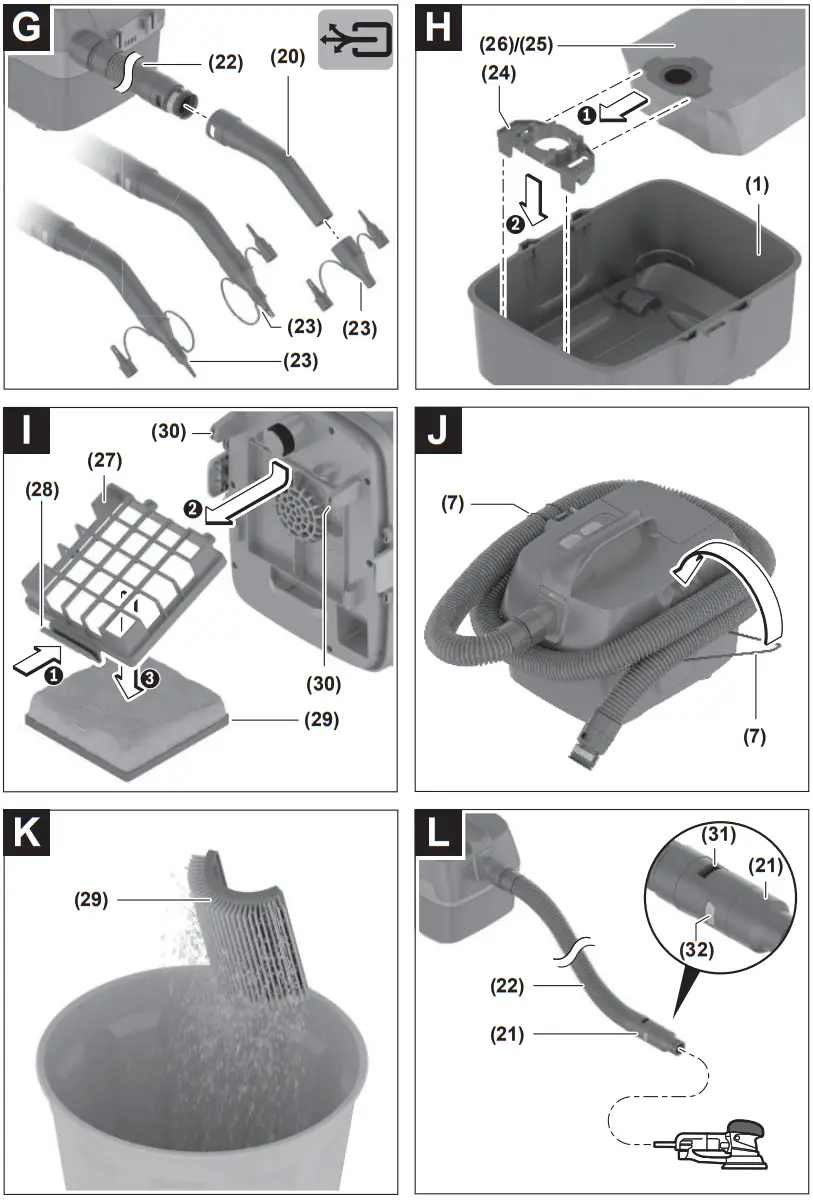 G

(22)

(20)

(23)

(23)

(23)

H

(26)/(25)

(24)

1

2

(1)

I

(30)

(27)

(28)

2

1

3

(30)

(29)

J

(7)

(7)

K

(29)

L

(31)

(21)

(32)

(22)

(21)