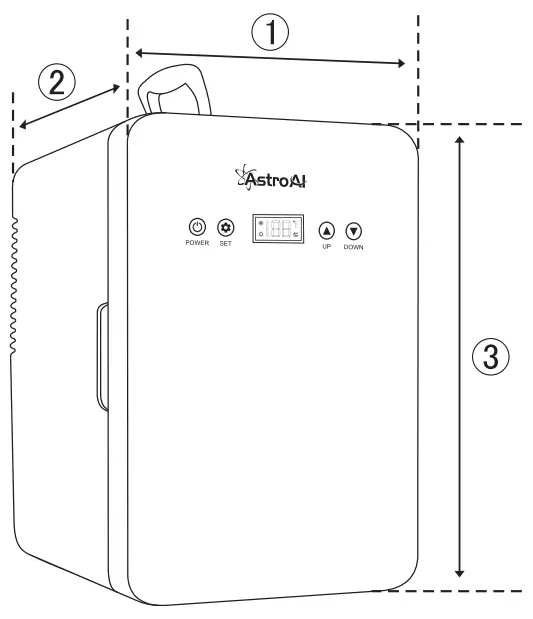 ①
②
AstroAI
POWER SET
UP DOWN
③