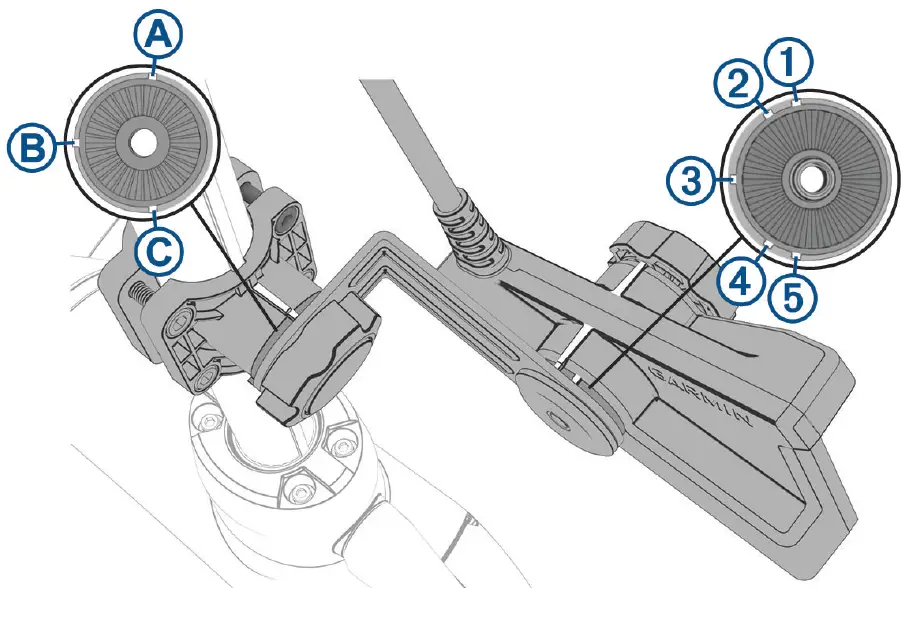 A
B
C
1
2
3
4
5
GARMIN