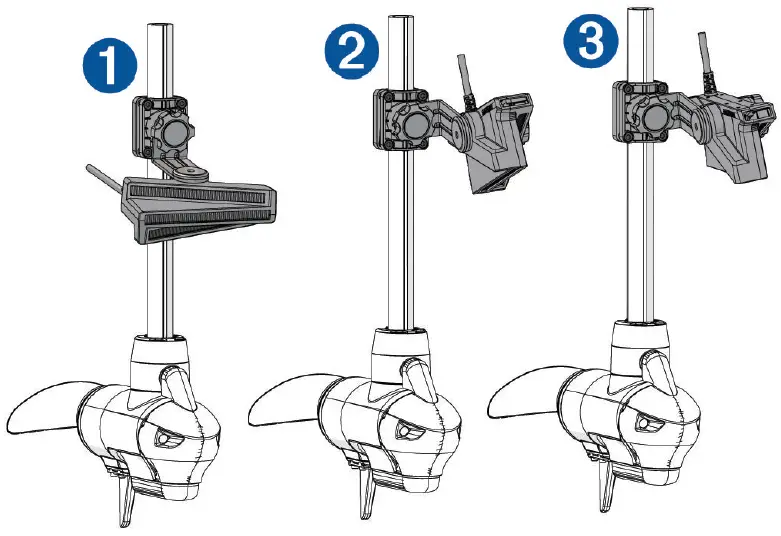 1
2
3