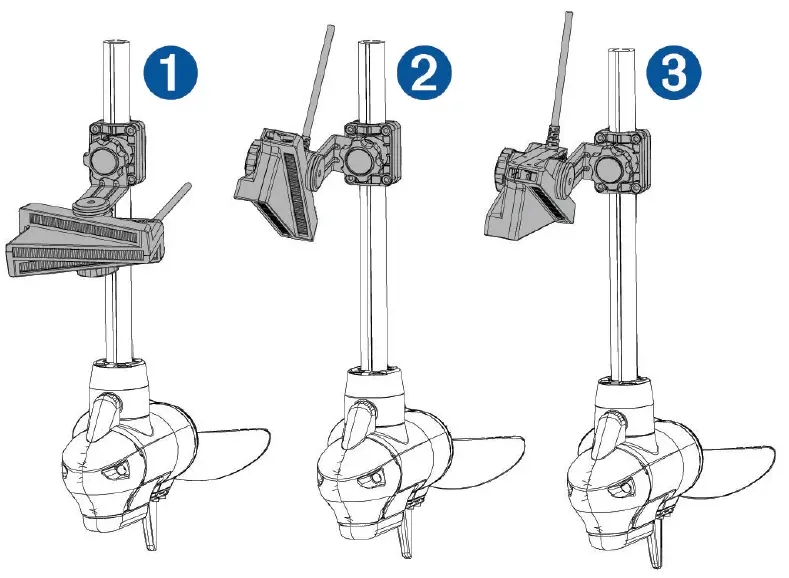 1

2

3