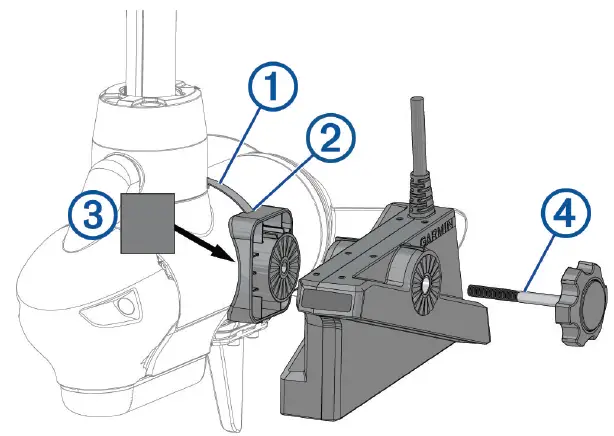 1
2
3
4
GARMIN