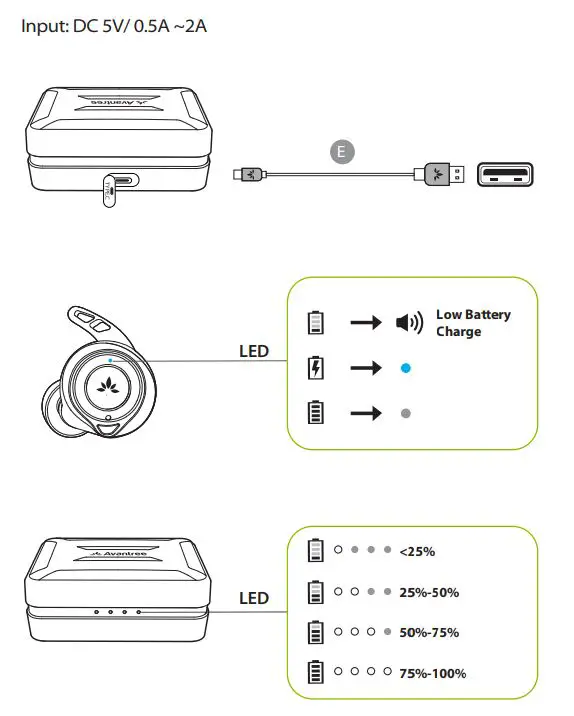 Input: DC 5V/ 0.5A ~2A

Avantree

TYPE-C

E

LED

Low Battery Charge

Avantree

LED

<25%

25%-50%

50%-75%

75%-100%