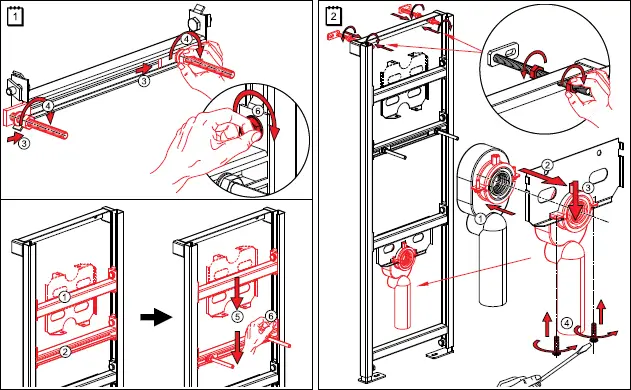 1

4

3

4

3

6

1

2

5

6

2

2

3

1

4