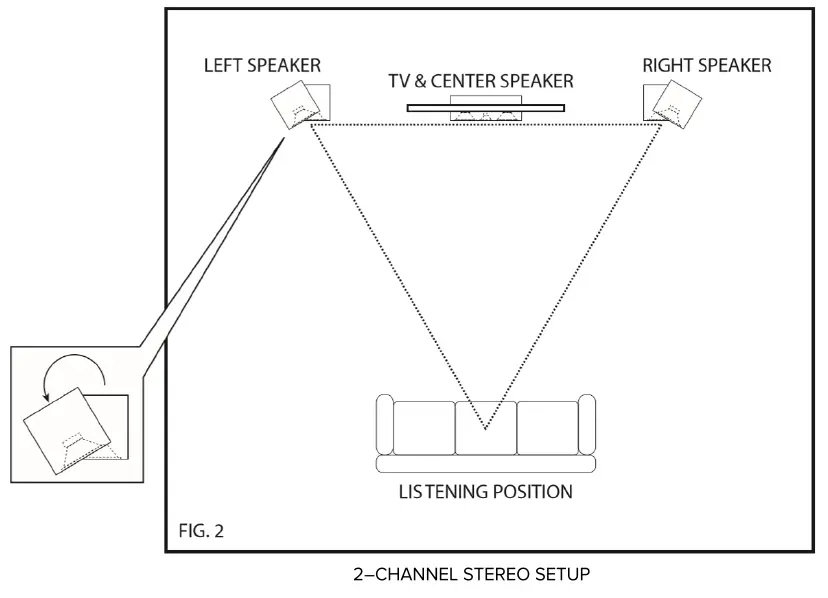 LEFT SPEAKER

TV & CENTER SPEAKER

RIGHT SPEAKER

LISTENING POSITION

FIG. 2

2–CHANNEL STEREO SETUP