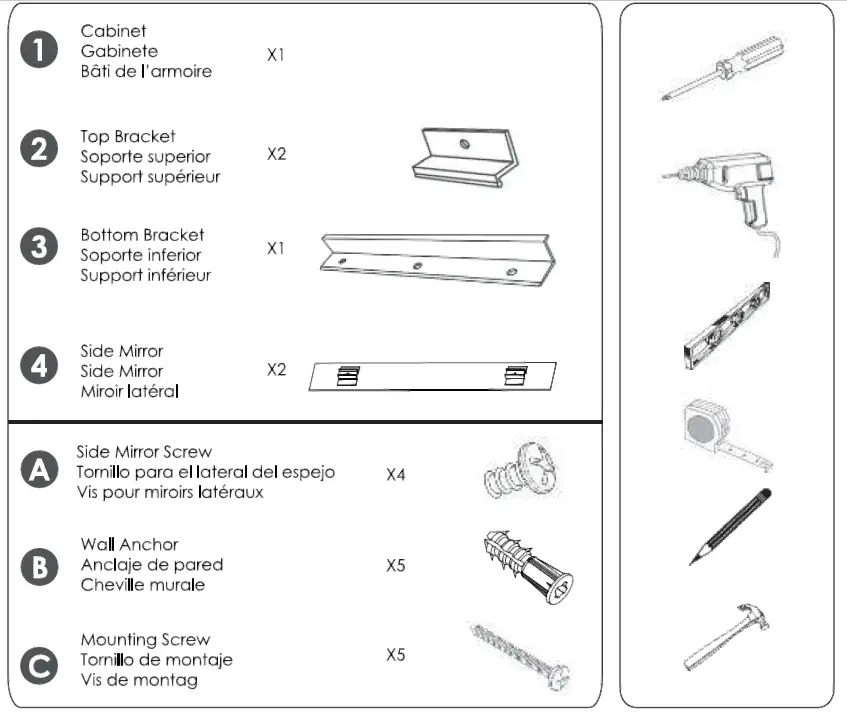 1 Cabinet
Gabinete
Bâti de l'armoire
X1

2 Top Bracket
Soporte superior
Support supérieur
X2

3 Bottom Bracket
Soporte inferior
Support inférieur
X1

4 Side Mirror
Side Mirror
Miroir latéral
X2

A Side Mirror Screw
Tornillo para el lateral del espejo
Vis pour miroirs latéraux
X4

B Wall Anchor
Anclaje de pared
Cheville murale
X5

C Mounting Screw
Tornillo de montaje
Vis de montag
X5