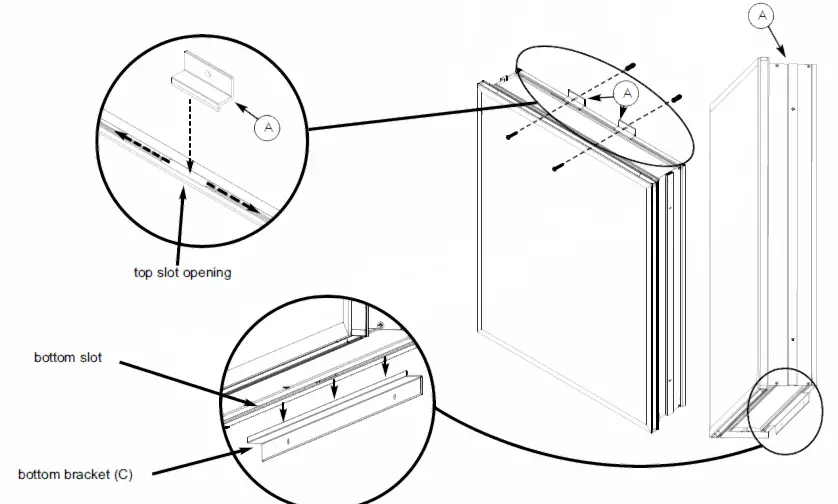 A

A

A

top slot opening

bottom slot

bottom bracket (C)