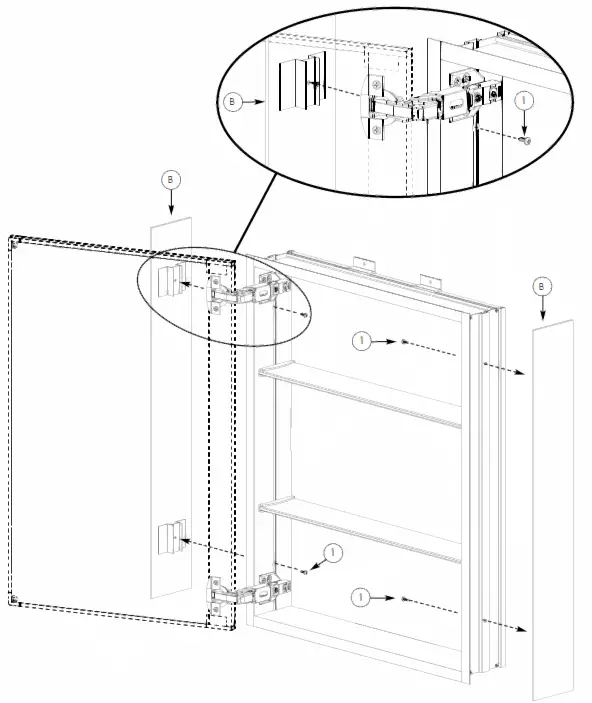 B
1
B
B
1
1
1