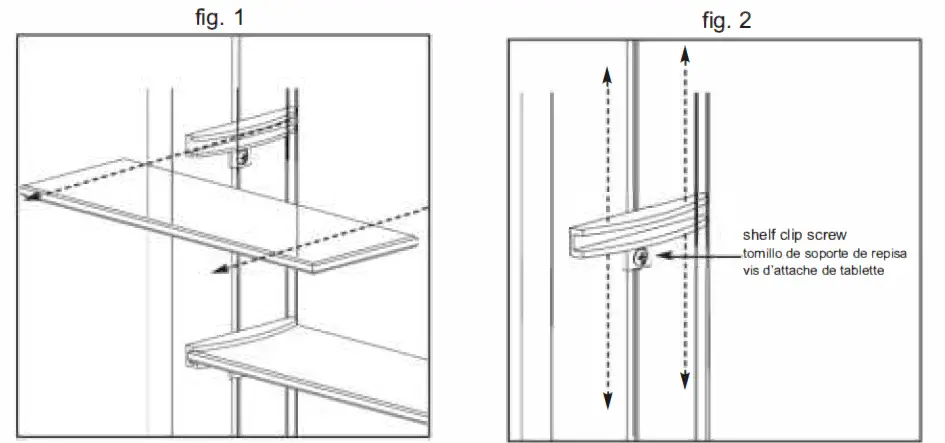 fig. 1

fig. 2

shelf clip screw
tomillo de soporte de repisa
vis d'attache de tablette