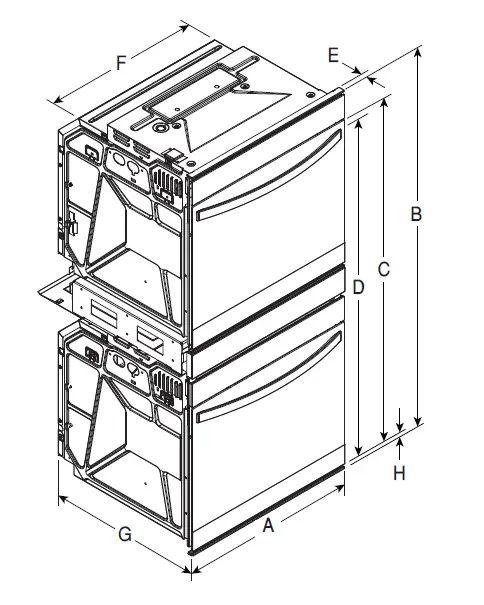 F
E
B
C
D
H
G
A