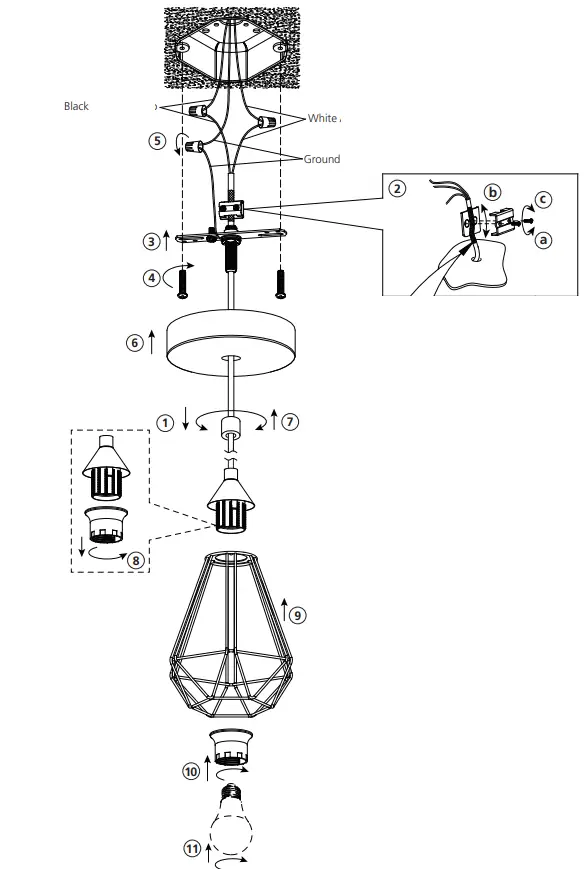 Black

White

5

Ground

2

b

c

a

3

4

6

1

7

8

9

10

11