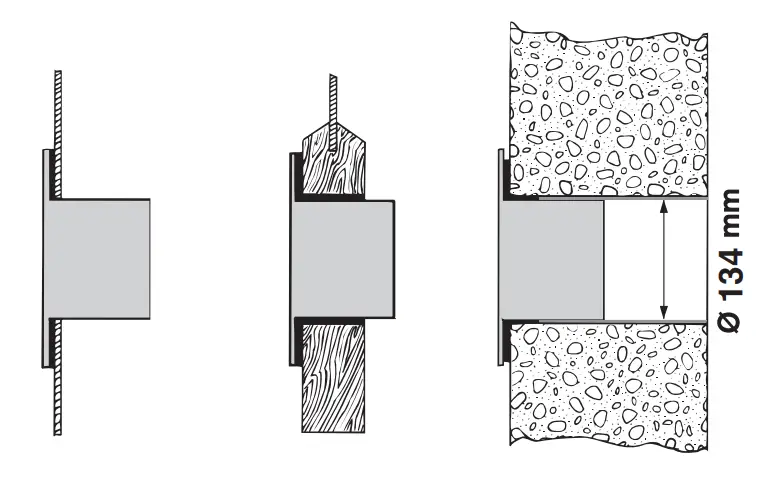 Ø 134 mm