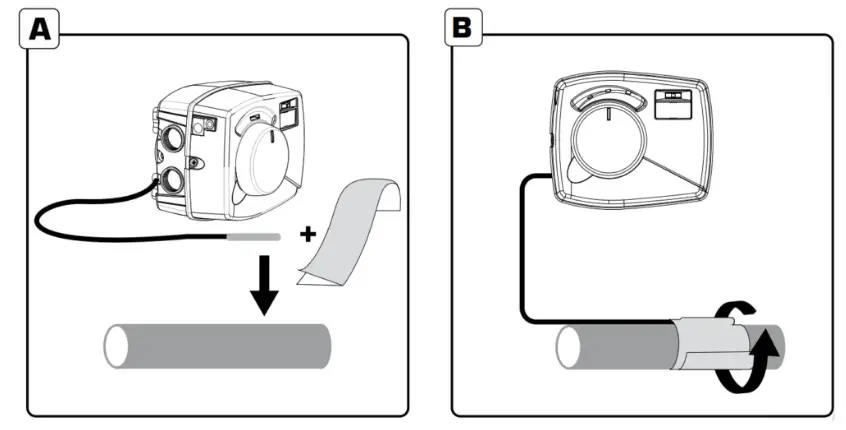 A

+

B