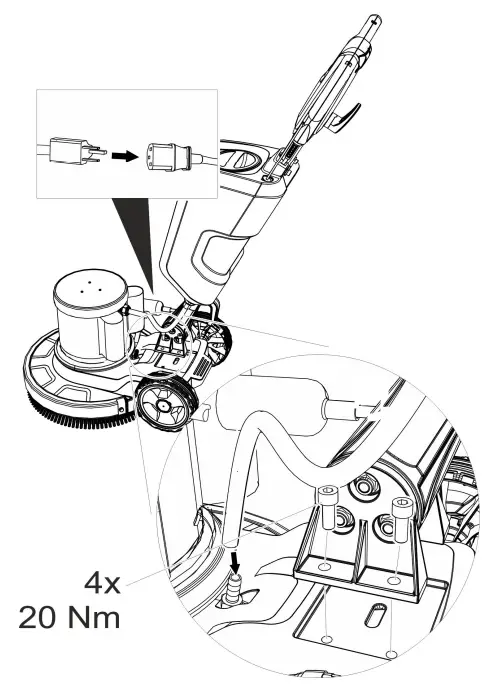 4x
20 Nm