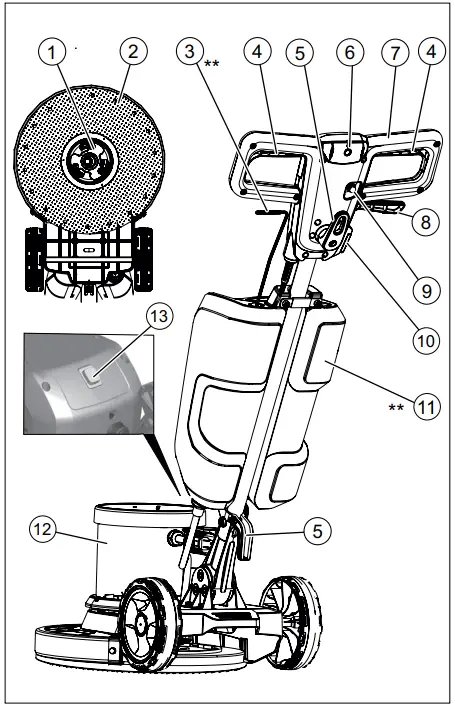 1
2
3
**
4
5
6
7
4
8
9
10
13
**
11
12
5