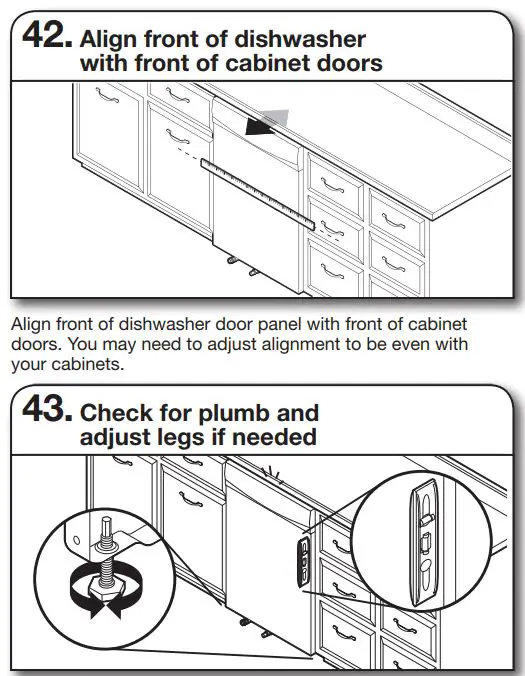 42. Align front of dishwasher with front of cabinet doors

Align front of dishwasher door panel with front of cabinet doors. You may need to adjust alignment to be even with your cabinets.

43. Check for plumb and adjust legs if needed