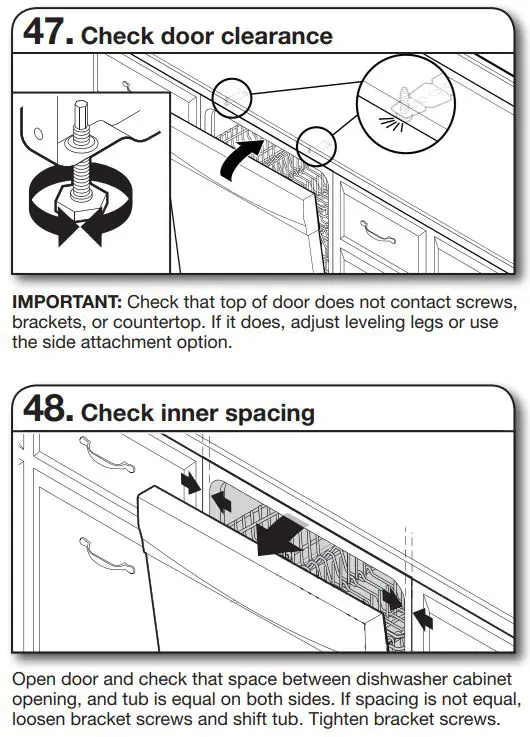 47. Check door clearance

IMPORTANT: Check that top of door does not contact screws, brackets, or countertop. If it does, adjust leveling legs or use the side attachment option.

48. Check inner spacing

Open door and check that space between dishwasher cabinet opening, and tub is equal on both sides. If spacing is not equal, loosen bracket screws and shift tub. Tighten bracket screws.