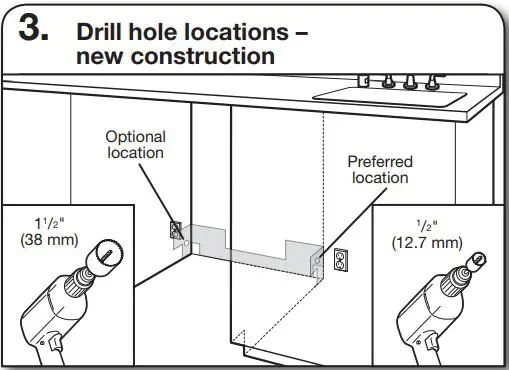 3. Drill hole locations – new construction

Optional location

Preferred location

$1\frac{1}{2}$" (38 mm)

$\frac{1}{2}$" (12.7 mm)