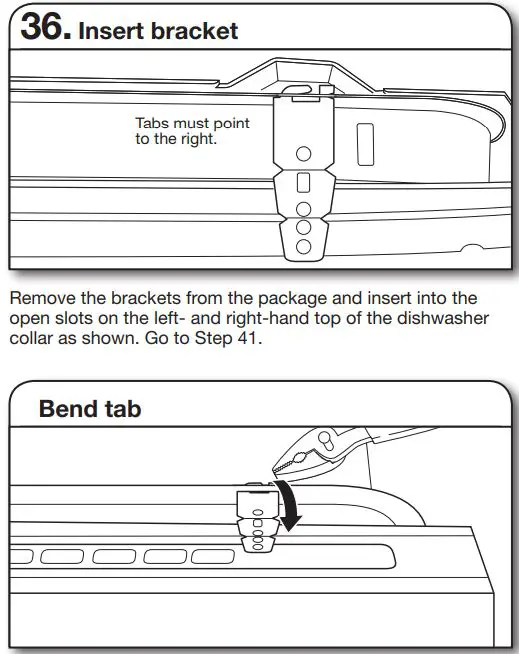 36. Insert bracket

Tabs must point to the right.

Remove the brackets from the package and insert into the open slots on the left- and right-hand top of the dishwasher collar as shown. Go to Step 41.

Bend tab