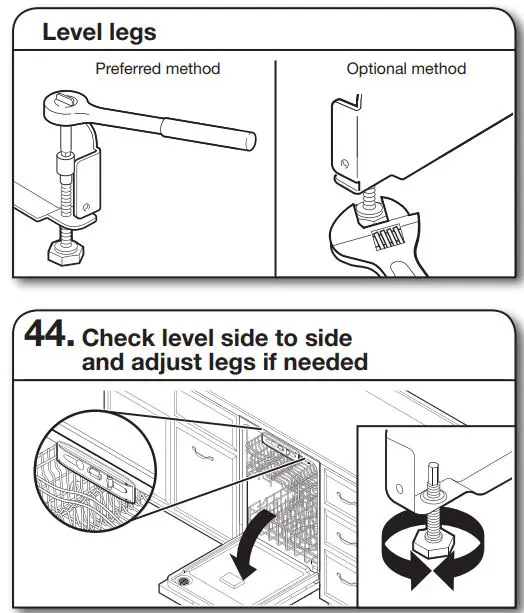 Level legs

Preferred method

Optional method

44. Check level side to side and adjust legs if needed