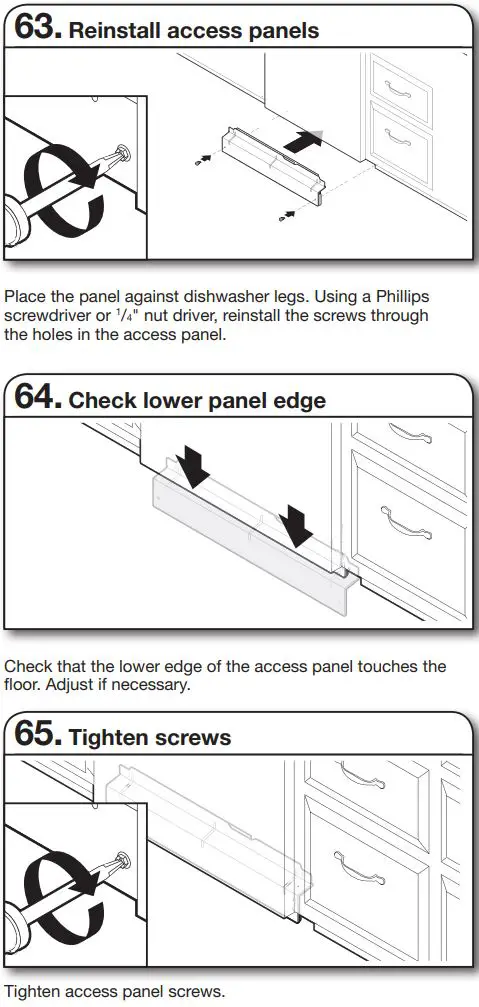 63. Reinstall access panels

Place the panel against dishwasher legs. Using a Phillips screwdriver or $\frac{1}{4}$" nut driver, reinstall the screws through the holes in the access panel.

64. Check lower panel edge

Check that the lower edge of the access panel touches the floor. Adjust if necessary.

65. Tighten screws

Tighten access panel screws.