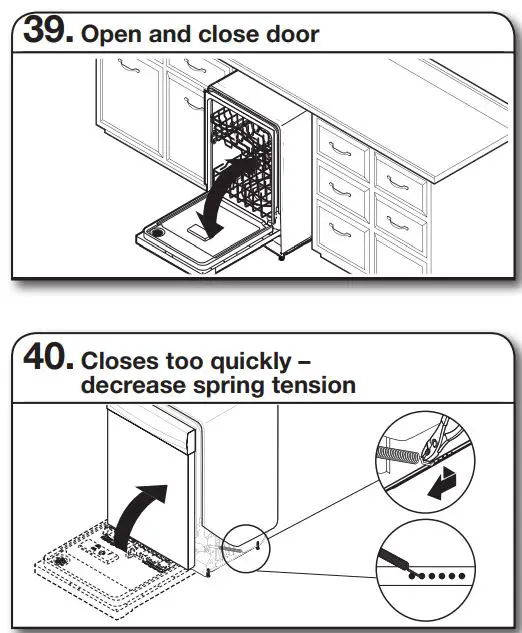 39. Open and close door

40. Closes too quickly – decrease spring tension