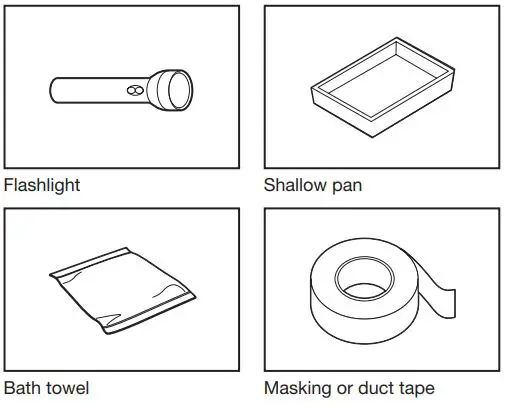 Flashlight

Shallow pan

Bath towel

Masking or duct tape