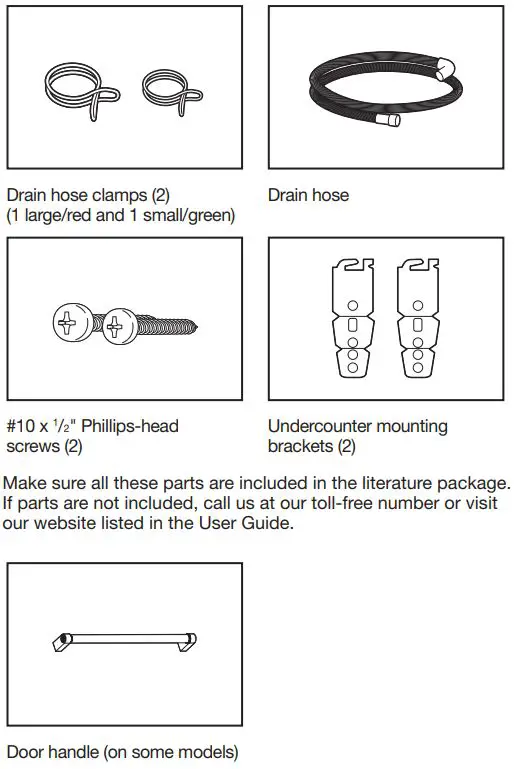 Drain hose clamps (2)
(1 large/red and 1 small/green)

Drain hose

#10 x $\frac{1}{2}$" Phillips-head screws (2)

Undercounter mounting brackets (2)

Make sure all these parts are included in the literature package. If parts are not included, call us at our toll-free number or visit our website listed in the User Guide.

Door handle (on some models)