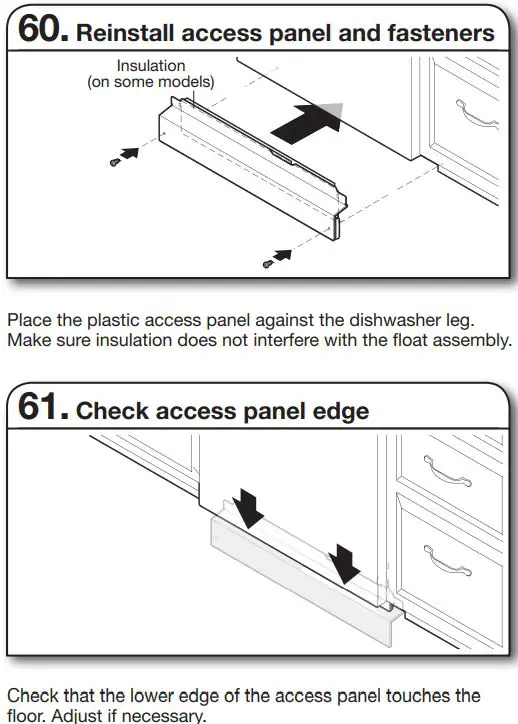 60. Reinstall access panel and fasteners

Insulation
(on some models)

Place the plastic access panel against the dishwasher leg. Make sure insulation does not interfere with the float assembly.

61. Check access panel edge

Check that the lower edge of the access panel touches the floor. Adjust if necessary.