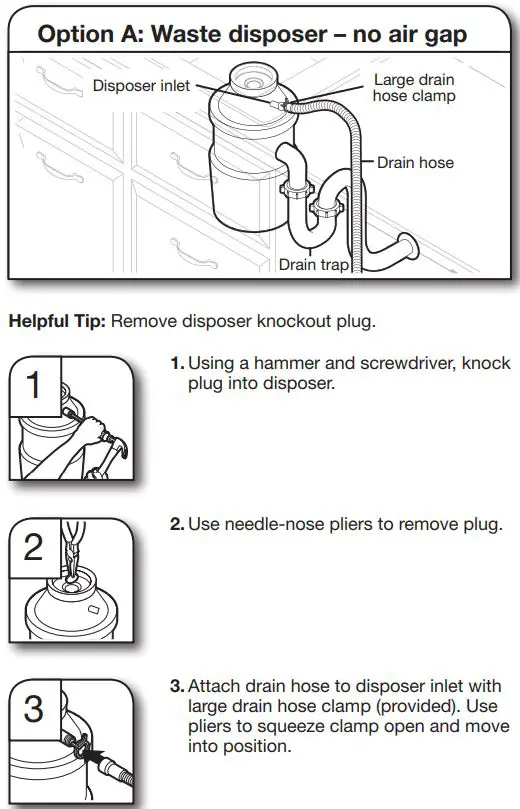 Option A: Waste disposer – no air gap

Disposer inlet

Large drain hose clamp

Drain hose

Drain trap

Helpful Tip: Remove disposer knockout plug.

1

1. Using a hammer and screwdriver, knock plug into disposer.

2

2. Use needle-nose pliers to remove plug.

3

3. Attach drain hose to disposer inlet with large drain hose clamp (provided). Use pliers to squeeze clamp open and move into position.