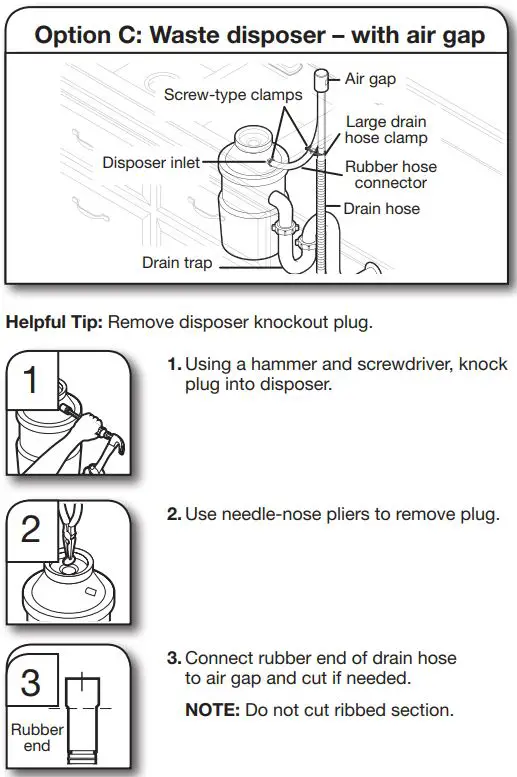 Option C: Waste disposer – with air gap

Air gap
Screw-type clamps
Large drain hose clamp
Disposer inlet
Rubber hose connector
Drain hose
Drain trap

Helpful Tip: Remove disposer knockout plug.

1

1. Using a hammer and screwdriver, knock plug into disposer.

2

2. Use needle-nose pliers to remove plug.

3

Rubber end

3. Connect rubber end of drain hose to air gap and cut if needed.

NOTE: Do not cut ribbed section.