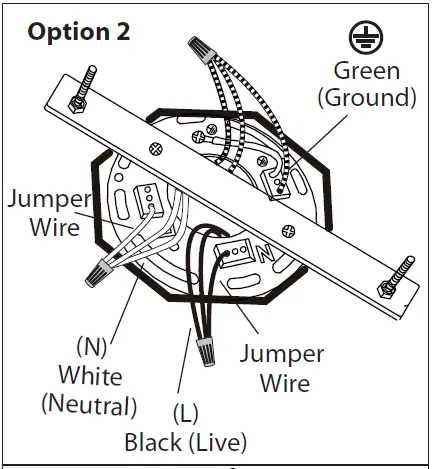 Option 2

Green (Ground)

Jumper Wire

N

(N) White (Neutral)

(L) Black (Live)

Jumper Wire