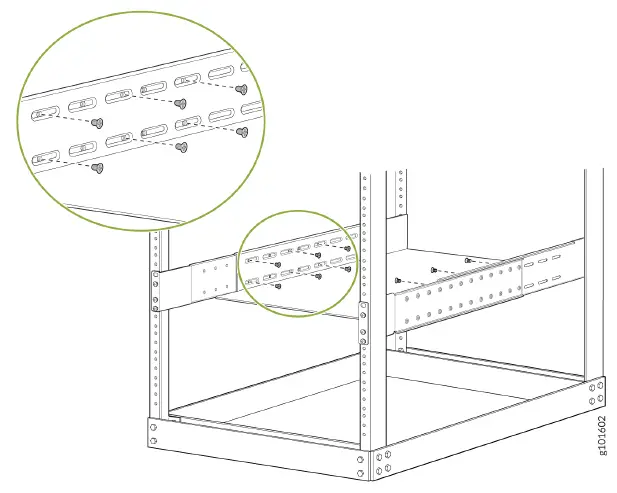 g101602