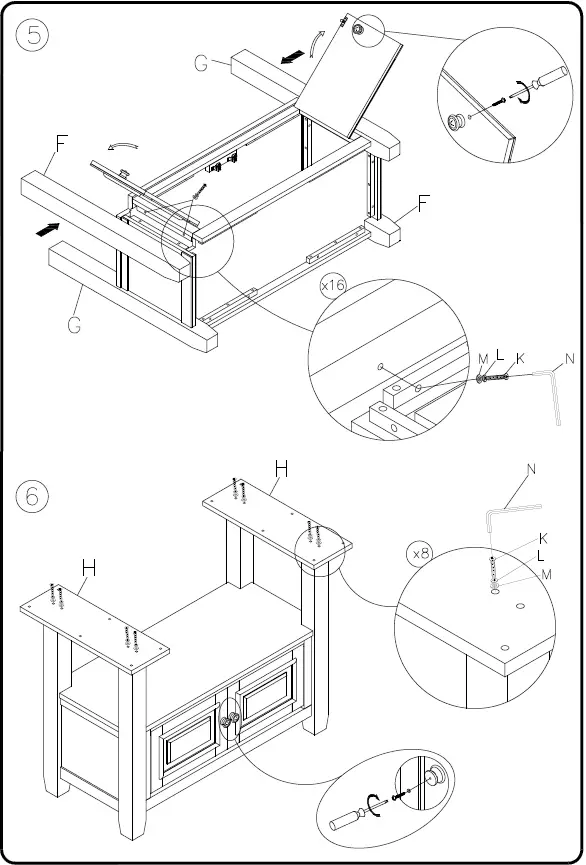 5
G
F
F
G
x16
M L K N

6
H
H
N
x8
K
L
M