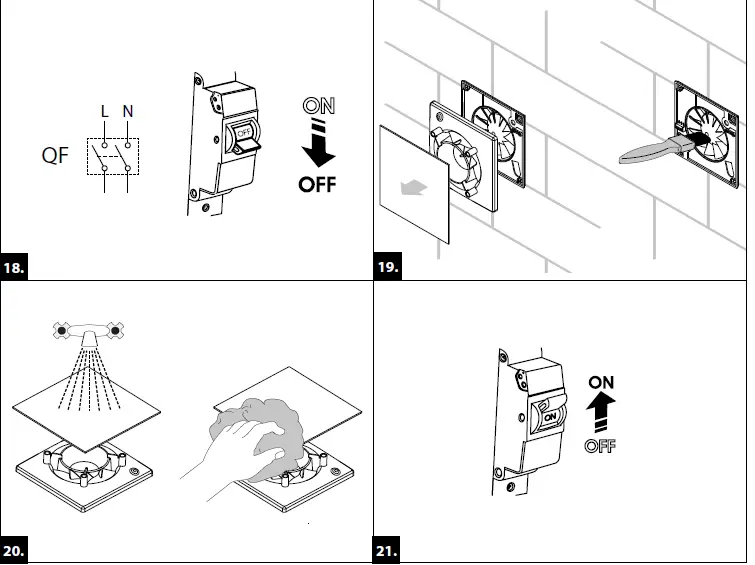 L N

QF

OFF

ON

OFF

18.

19.

20.

ON

ON

OFF

21.