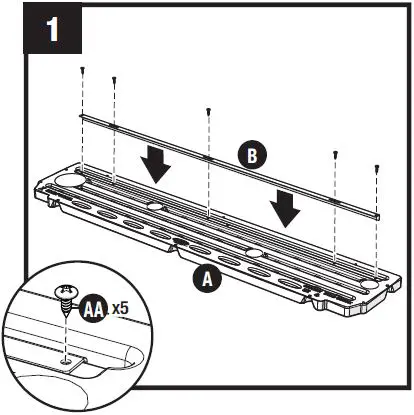 1

B

A

AA x5