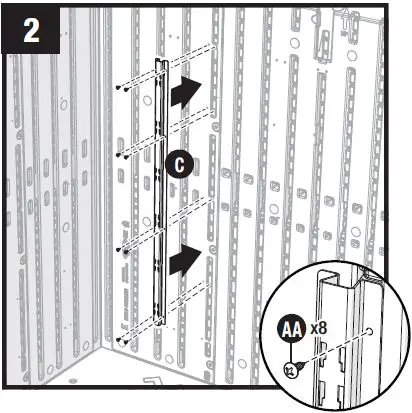 2

C

AA x8